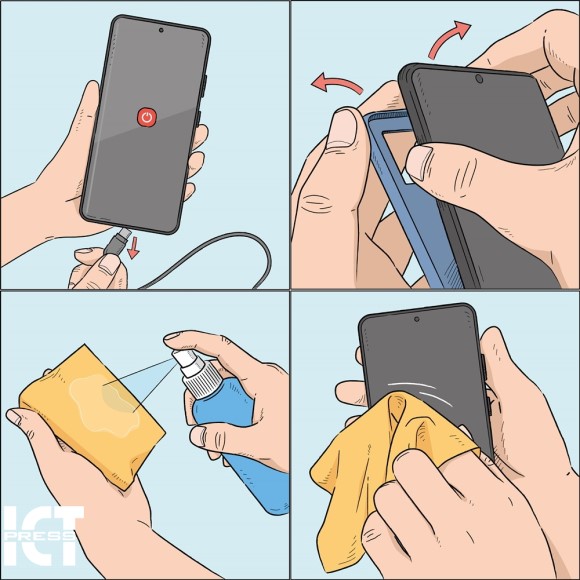 ICT PRESS