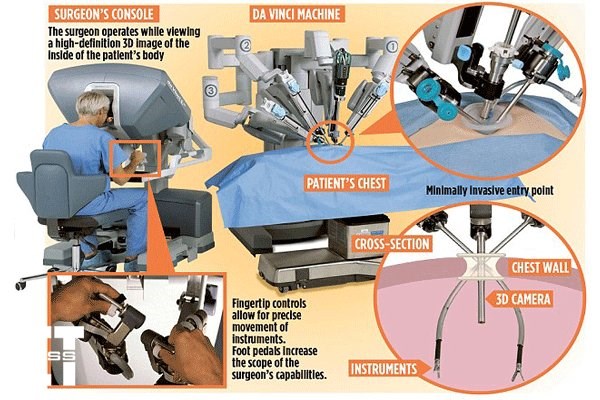 SURGEON'S CONSOLE

The surgeon operates while viewing a high-definition 3D image of the inside of the patient's body

DA VINCI MACHINE

2

1

3

PATIENT'S CHEST

Minimally invasive entry point

CROSS-SECTION

CHEST WALL

3D CAMERA

INSTRUMENTS

Fingertip controls allow for precise movement of instruments. Foot pedals increase the scope of the surgeon's capabilities.

T

SS